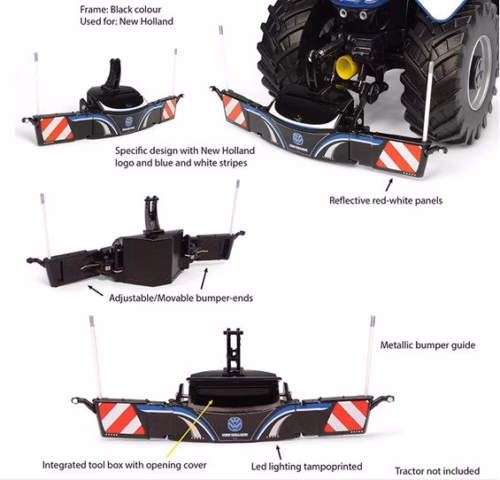 Frame: Black colour
Used for: New Holland

Specific design with New Holland logo and blue and white stripes

Reflective red-white panels

Adjustable/Movable bumper-ends

Metallic bumper guide

Integrated tool box with opening cover

Led lighting tampoprinted

Tractor not included